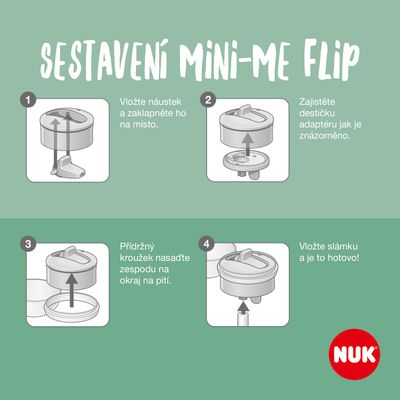 SESTAVENÍ MINI-ME FLIP

1

Vložte náustek a zaklapněte ho na místo.

2

Zajistěte destičku adaptéru jak je znázorněno.

3

Přídržný kroužek nasaďte zespodu na okraj na pití.

4

Vložte slámku a je to hotovo!

NUK