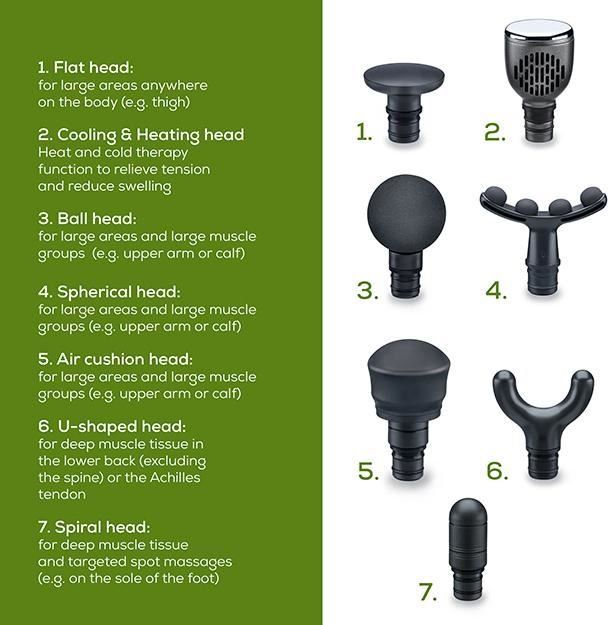 1. Flat head:
for large areas anywhere on the body (e.g. thigh)

2. Cooling & Heating head
Heat and cold therapy function to relieve tension and reduce swelling

3. Ball head:
for large areas and large muscle groups  (e.g. upper arm or calf)

4. Spherical head:
for large areas and large muscle groups (e.g. upper arm or calf)

5. Air cushion head:
for large areas and large muscle groups (e.g. upper arm or calf)

6. U-shaped head:
for deep muscle tissue in the lower back (excluding the spine) or the Achilles tendon

7. Spiral head:
for deep muscle tissue and targeted spot massages (e.g. on the sole of the foot)

1.

2.

3.

4.

5.

6.

7.