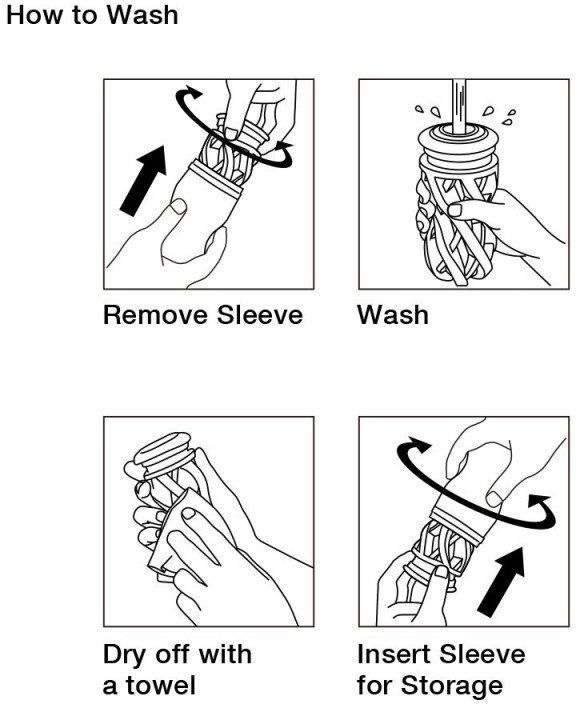 How to Wash

Remove Sleeve

Wash

Dry off with a towel

Insert Sleeve for Storage