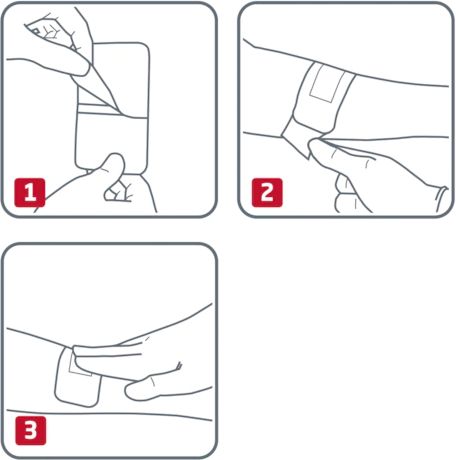 1

2

3