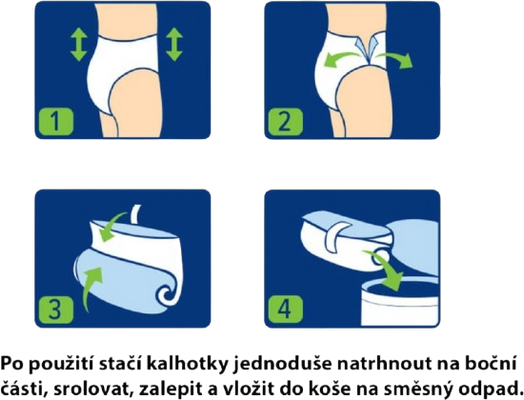 1

2

3

4

Po použití stačí kalhotky jednoduše natrhnout na boční části, srolovat, zalepit a vložit do koše na směsný odpad.